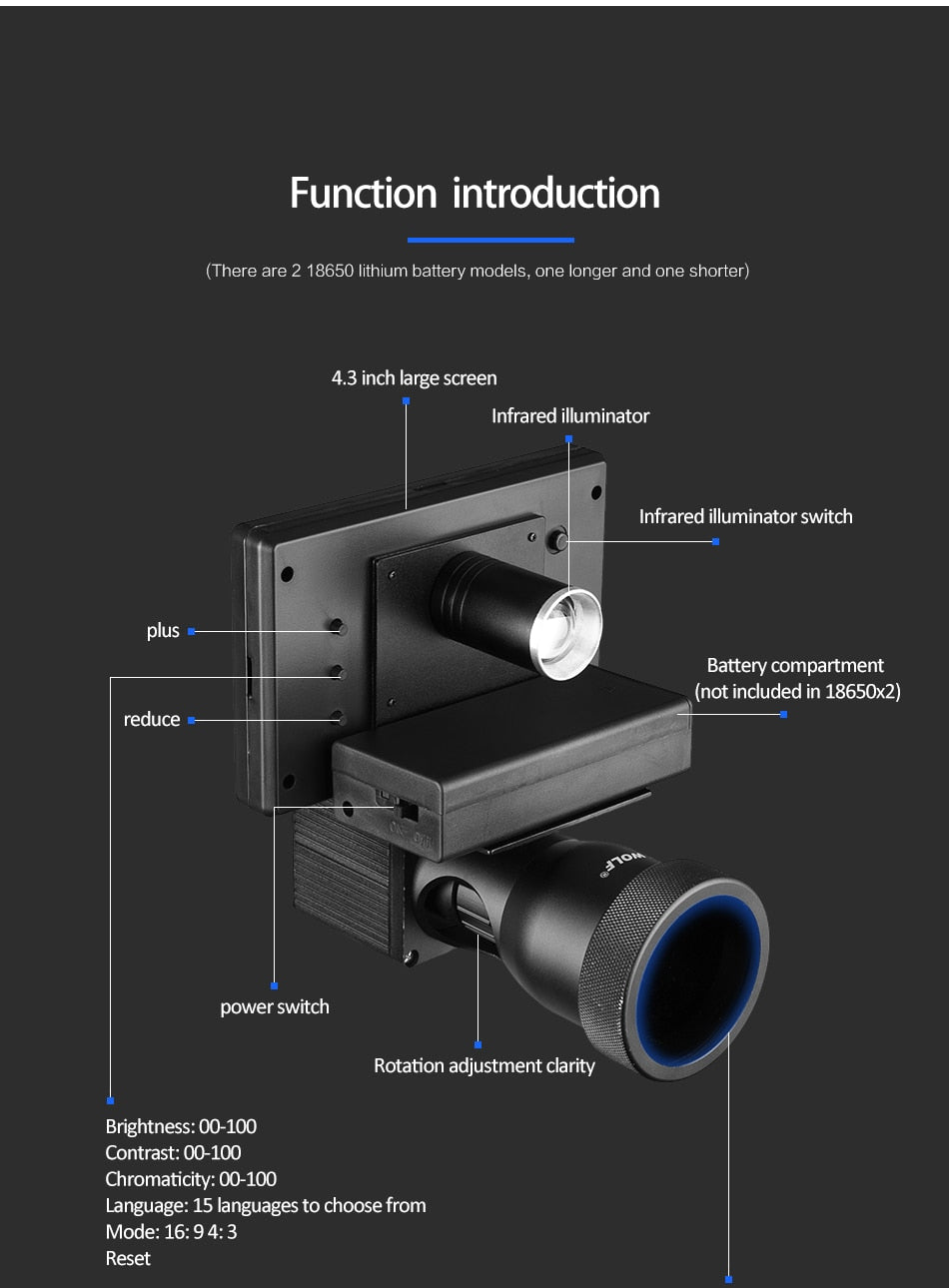 Function introduction

(There are 2 18650 lithium battery models, one longer and one shorter)

4.3 inch large screen

Infrared illuminator

Infrared illuminator switch

plus

Battery compartment (not included in 18650x2)

reduce

ON OFF

WOLF

power switch

Rotation adjustment clarity

Brightness: 00-100
Contrast: 00-100
Chromaticity: 00-100
Language: 15 languages to choose from
Mode: 16: 9 4: 3
Reset